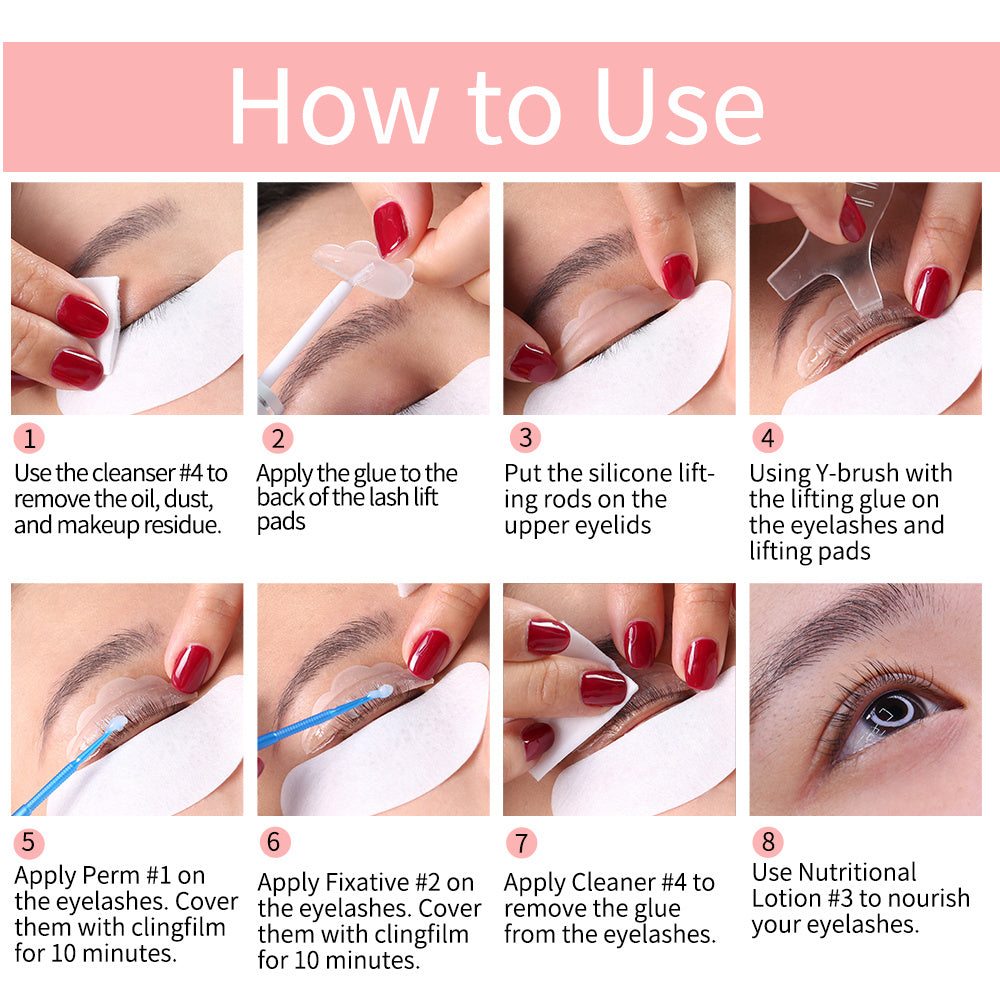 How to Use

1
Use the cleanser #4 to remove the oil, dust, and makeup residue.

2
Apply the glue to the back of the lash lift pads

3
Put the silicone lifting rods on the upper eyelids

4
Using Y-brush with the lifting glue on the eyelashes and lifting pads

5
Apply Perm #1 on the eyelashes. Cover them with clingfilm for 10 minutes.

6
Apply Fixative #2 on the eyelashes. Cover them with clingfilm for 10 minutes.

7
Apply Cleaner #4 to remove the glue from the eyelashes.

8
Use Nutritional Lotion #3 to nourish your eyelashes.